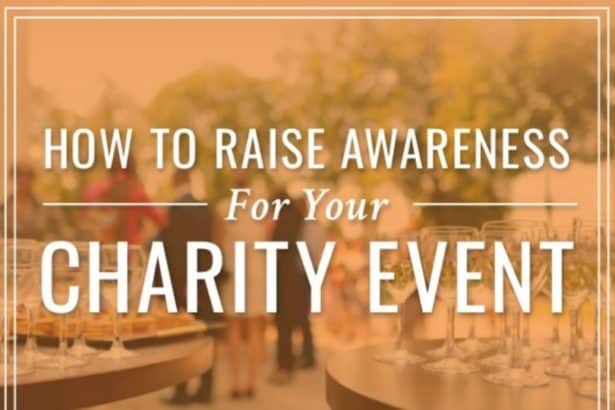 HOW TO RAISE AWARENESS
For Your
CHARITY EVENT